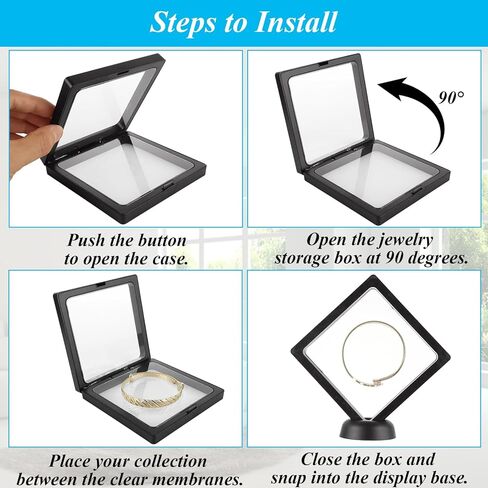 Steps to Install

90°

Push the button to open the case.

Open the jewelry storage box at 90 degrees.

Place your collection between the clear membranes.

Close the box and snap into the display base.