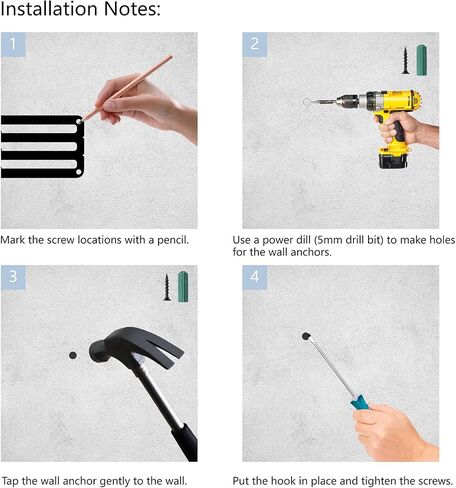 Installation Notes:

1

Mark the screw locations with a pencil.

2

Use a power dill (5mm drill bit) to make holes for the wall anchors.

3

Tap the wall anchor gently to the wall.

4

Put the hook in place and tighten the screws.