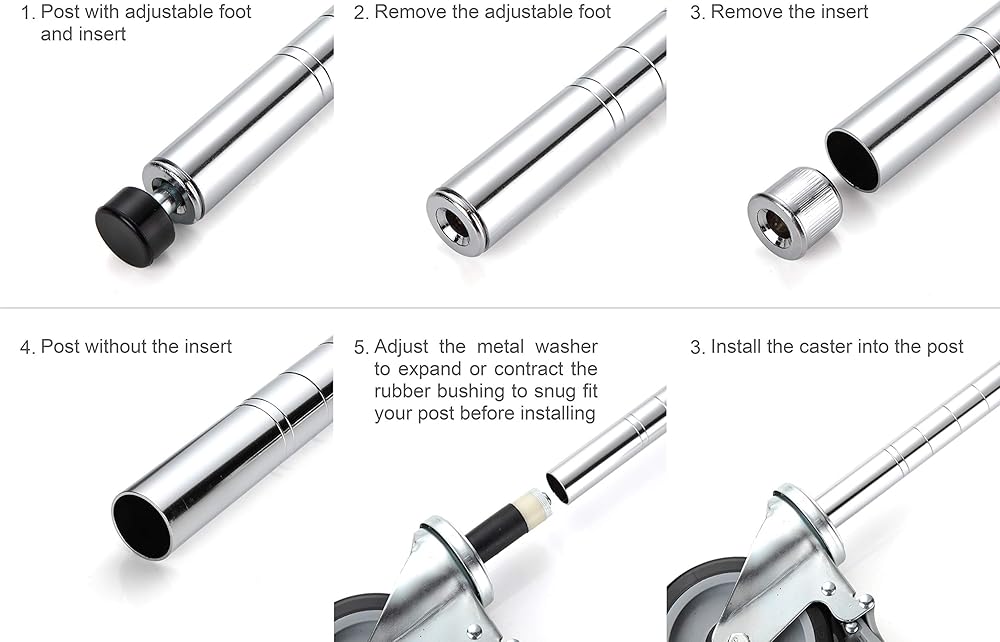 1. Post with adjustable foot and insert

2. Remove the adjustable foot

3. Remove the insert

4. Post without the insert

5. Adjust the metal washer to expand or contract the rubber bushing to snug fit your post before installing

3. Install the caster into the post