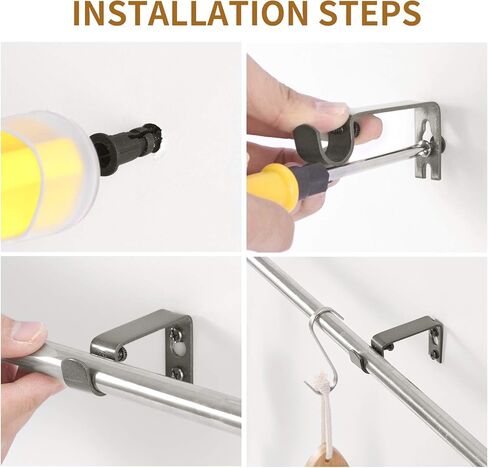 INSTALLATION STEPS