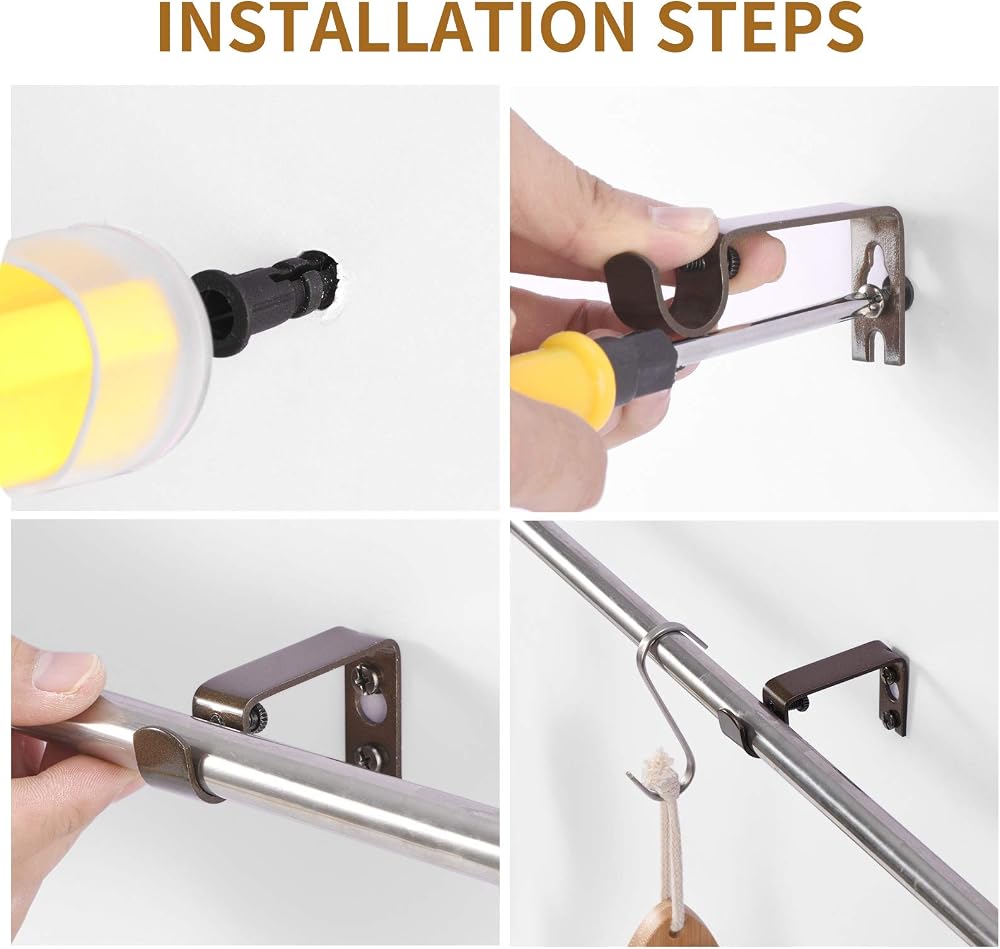 INSTALLATION STEPS