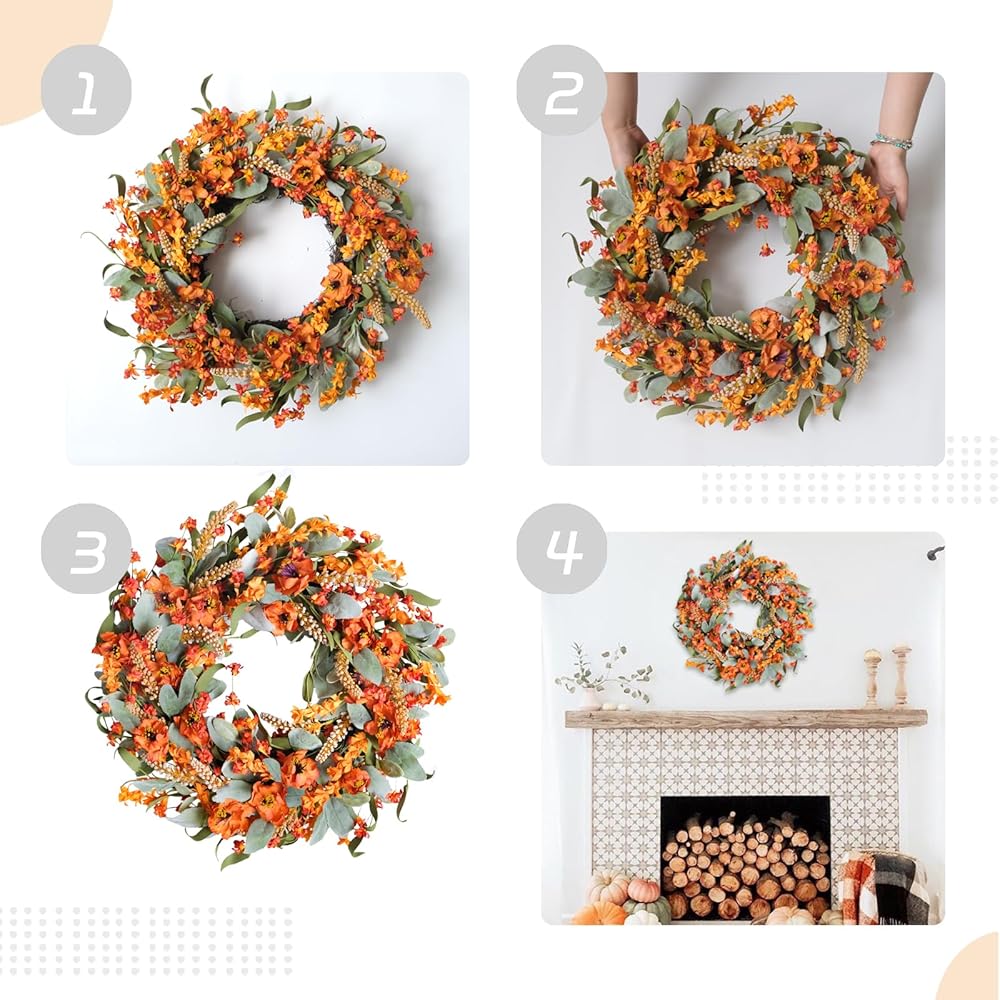 1

2

3

4