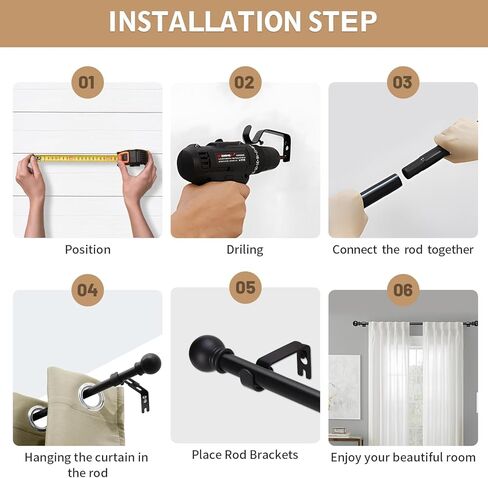 INSTALLATION STEP

01

Position

02

Driling

03

Connect the rod together

04

Hanging the curtain in the rod

05

Place Rod Brackets

06

Enjoy your beautiful room