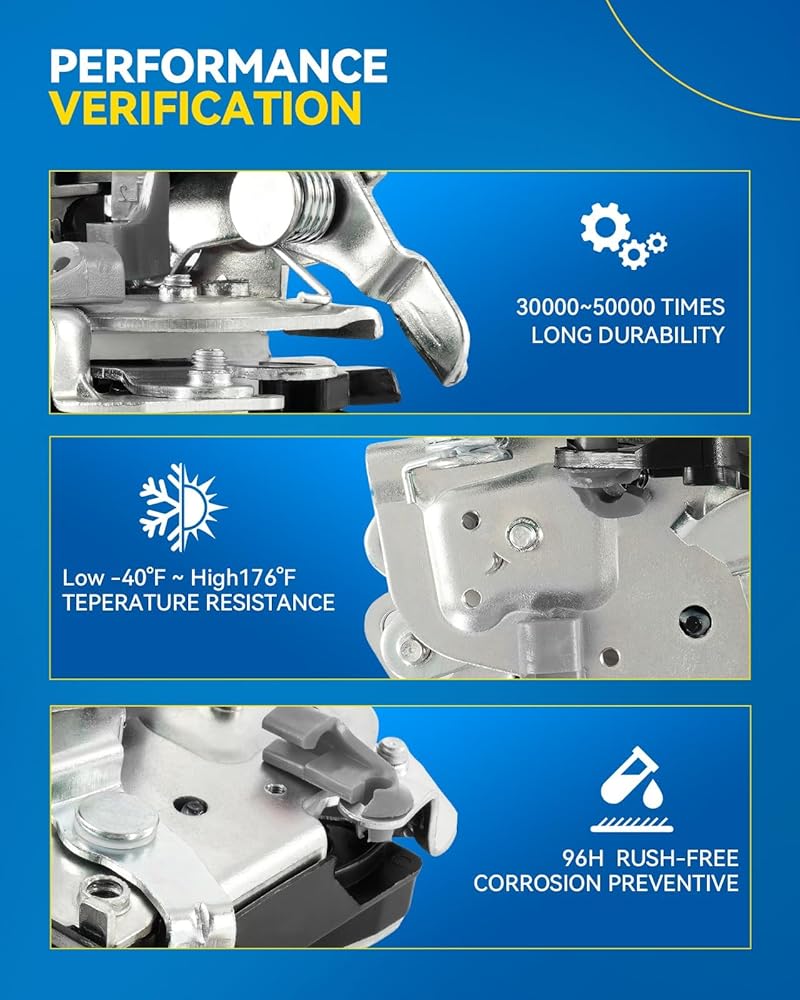 PERFORMANCE
VERIFICATION

30000~50000 TIMES
LONG DURABILITY

Low -40°F ~ High176°F
TEPERATURE RESISTANCE

96H RUSH-FREE
CORROSION PREVENTIVE