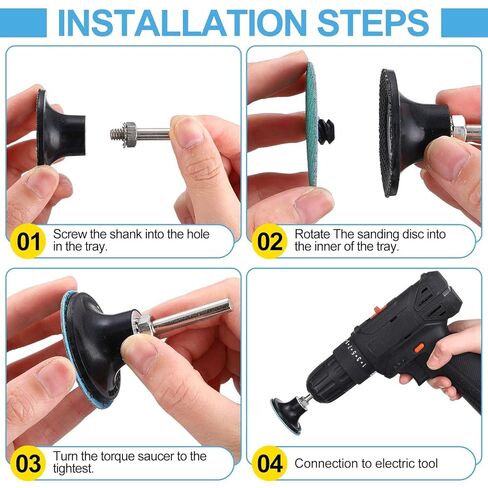 INSTALLATION STEPS

01 Screw the shank into the hole in the tray.

02 Rotate The sanding disc into the inner of the tray.

03 Turn the torque saucer to the tightest.

04 Connection to electric tool