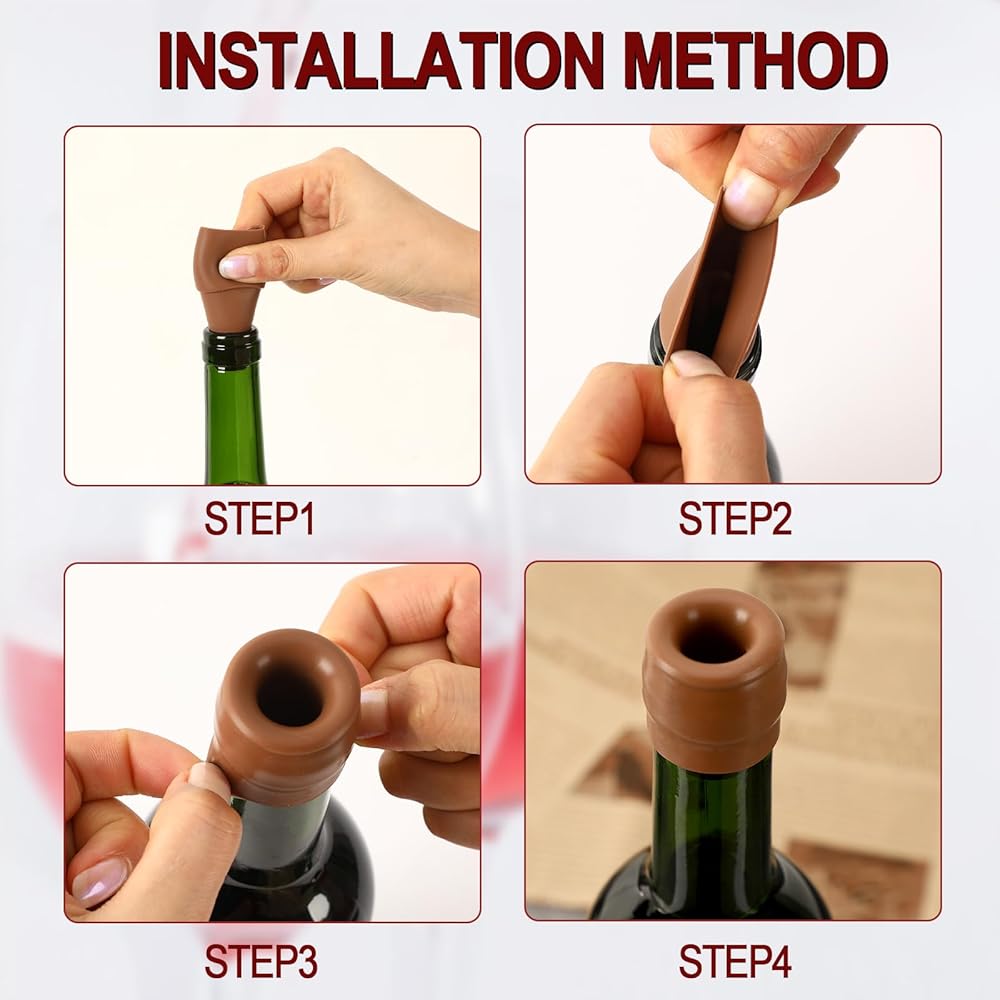 INSTALLATION METHOD

STEP1

STEP2

STEP3

STEP4