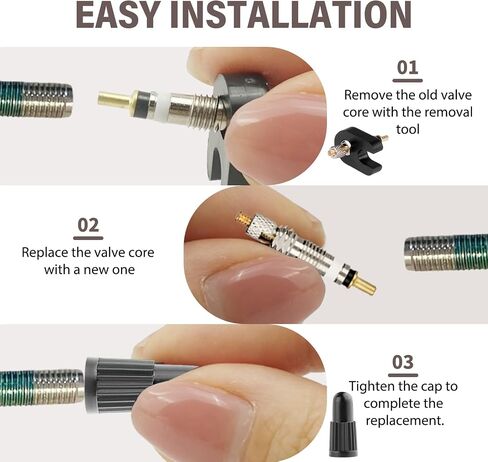 EASY INSTALLATION

01

Remove the old valve core with the removal tool

02

Replace the valve core with a new one

03

Tighten the cap to complete the replacement.