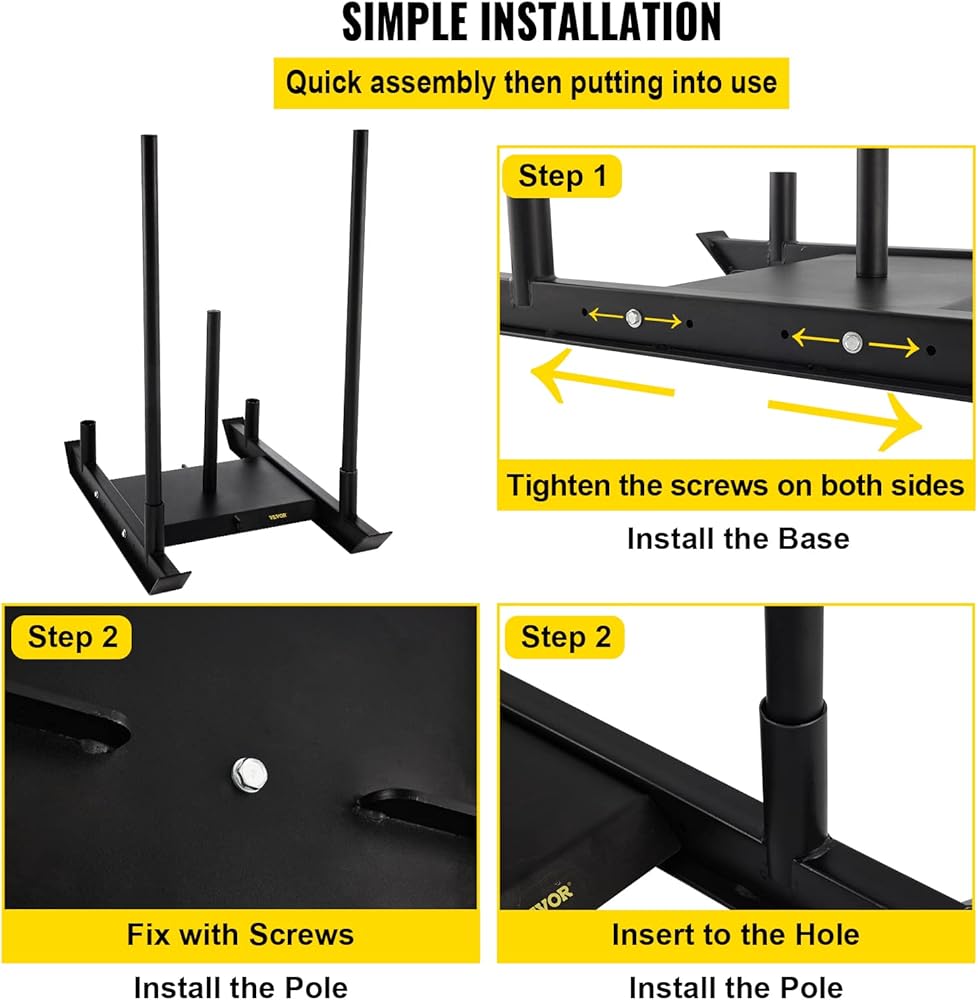 SIMPLE INSTALLATION

Quick assembly then putting into use

VEVOR

Step 1

Tighten the screws on both sides

Install the Base

Step 2

Fix with Screws

Install the Pole

Step 2

VEVOR

Insert to the Hole

Install the Pole