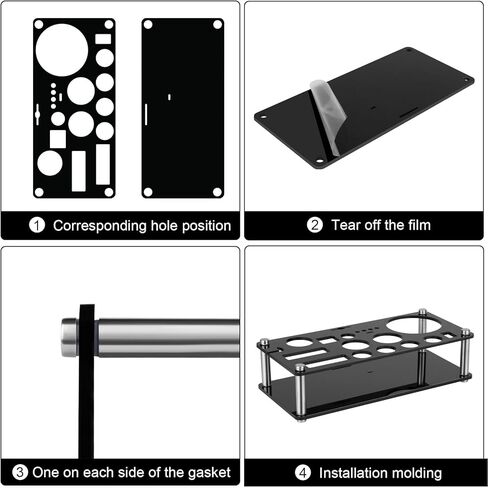 ① Corresponding hole position

② Tear off the film

③ One on each side of the gasket

④ Installation molding