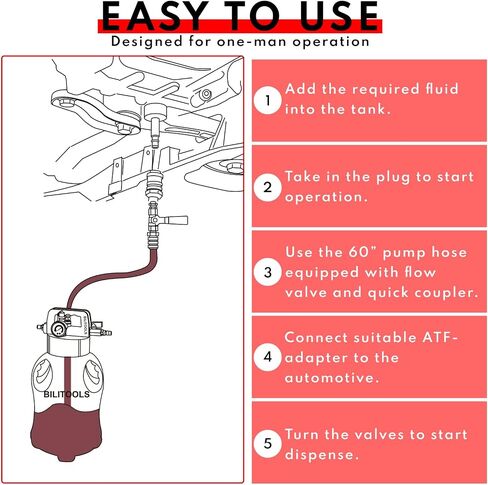 EASY TO USE
Designed for one-man operation

BILITOOLS

1 Add the required fluid into the tank.

2 Take in the plug to start operation.

3 Use the 60" pump hose equipped with flow valve and quick coupler.

4 Connect suitable ATF-adapter to the automotive.

5 Turn the valves to start dispense.