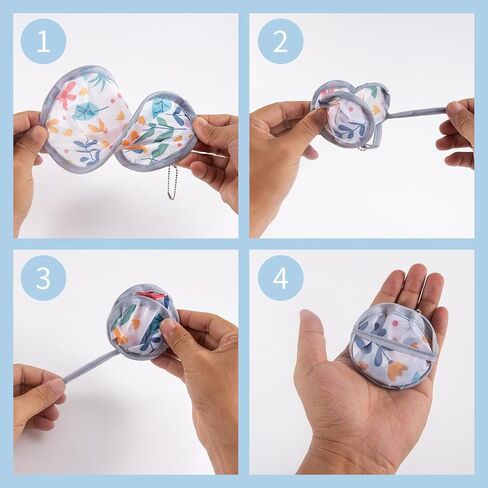 1

2

3

4