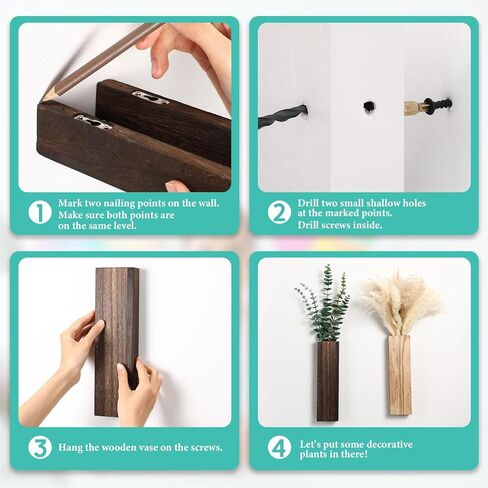 1 Mark two nailing points on the wall. Make sure both points are on the same level.

2 Drill two small shallow holes at the marked points. Drill screws inside.

3 Hang the wooden vase on the screws.

4 Let's put some decorative plants in there!