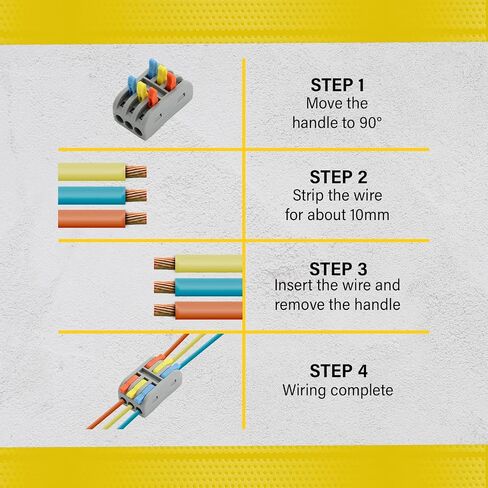 STEP 1
Move the handle to 90°

STEP 2
Strip the wire for about 10mm

STEP 3
Insert the wire and remove the handle

STEP 4
Wiring complete