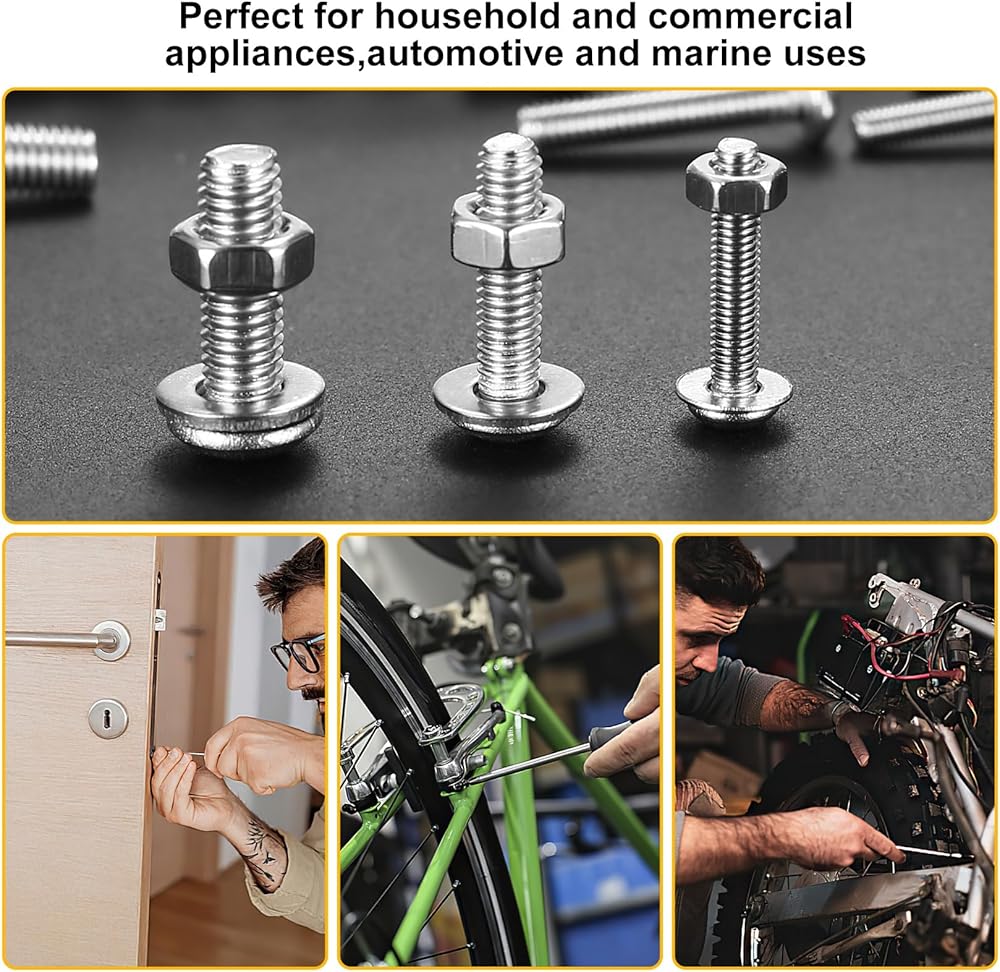 Perfect for household and commercial appliances,automotive and marine uses