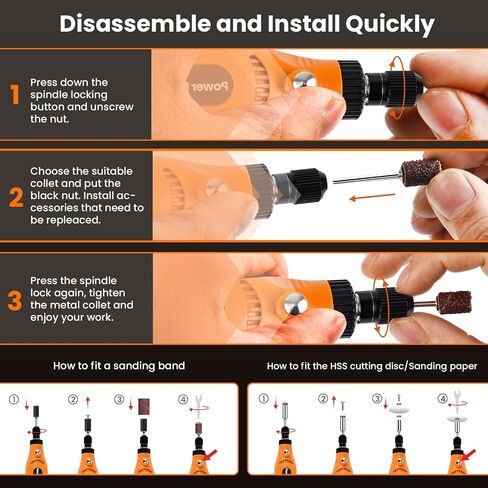 Disassemble and Install Quickly

1 Press down the spindle locking button and unscrew the nut.

Power

2 Choose the suitable collet and put the black nut. Install accessories that need to be repleaced.

3 Press the spindle lock again, tighten the metal collet and enjoy your work.

How to fit a sanding band

① ② ③ ④

How to fit the HSS cutting disc/Sanding paper

① ② ③ ④