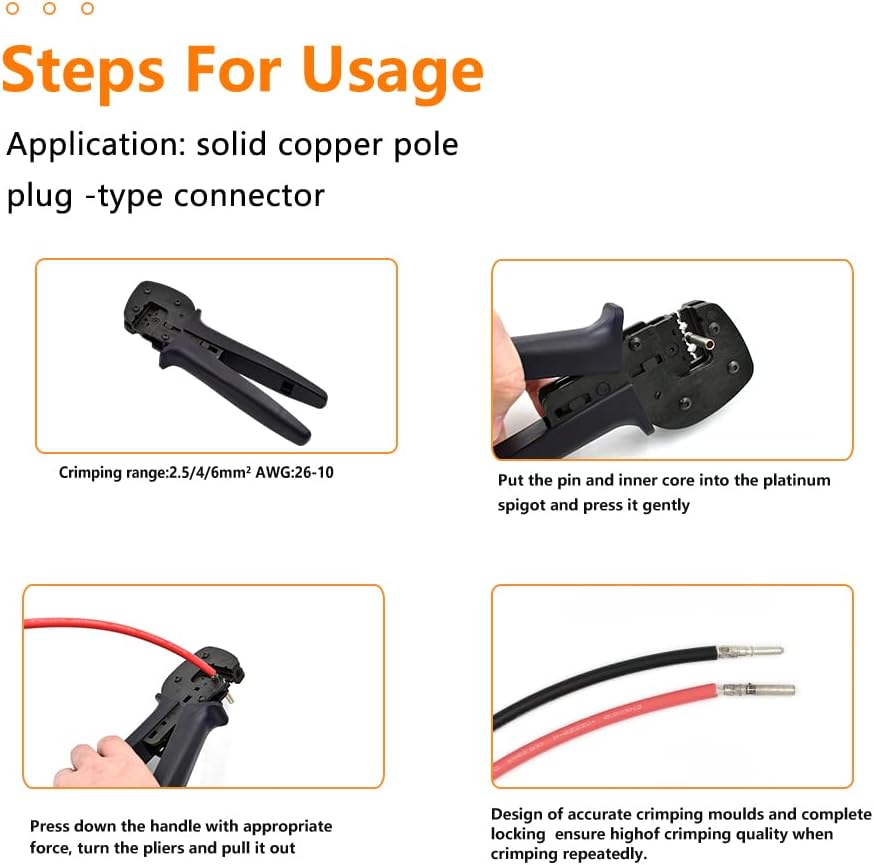 Steps For Usage

Application: solid copper pole plug -type connector

Crimping range:2.5/4/6mm² AWG:26-10

Put the pin and inner core into the platinum spigot and press it gently

Press down the handle with appropriate force, turn the pliers and pull it out

Design of accurate crimping moulds and complete locking  ensure highof crimping quality when crimping repeatedly.