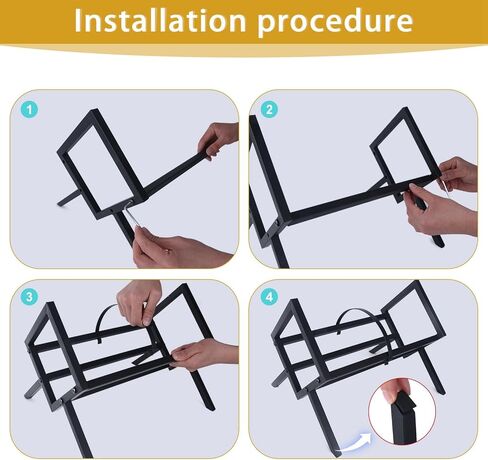 Installation procedure

1

2

3

4