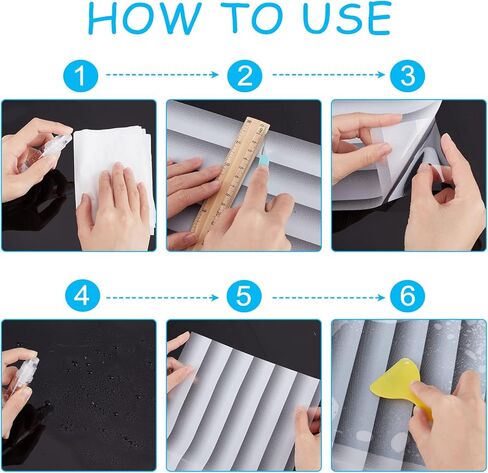 HOW TO USE

1

2

3

4

5

6