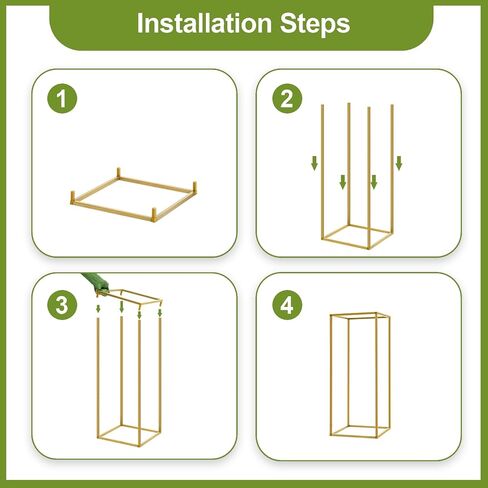 Installation Steps

1

2

3

4