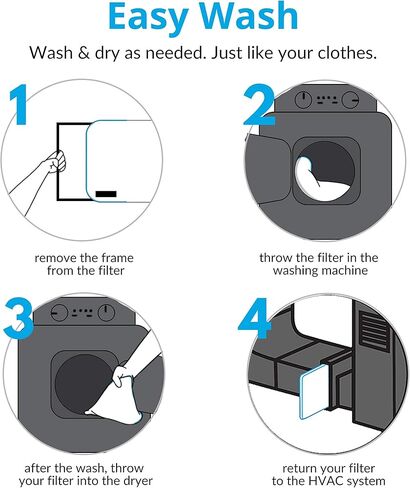 Easy Wash

Wash & dry as needed. Just like your clothes.

1

remove the frame from the filter

2

throw the filter in the washing machine

3

after the wash, throw your filter into the dryer

4

return your filter to the HVAC system