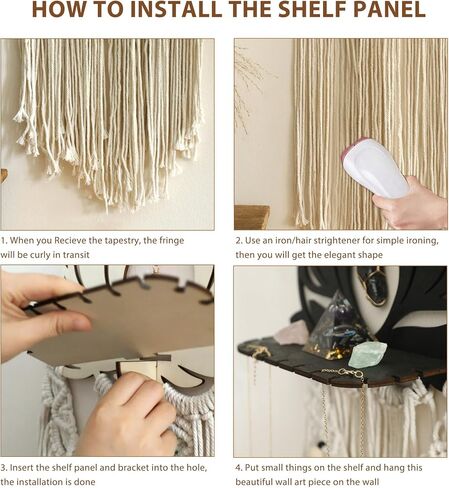 HOW TO INSTALL THE SHELF PANEL

1. When you Recieve the tapestry, the fringe will be curly in transit

2. Use an iron/hair strightener for simple ironing, then you will get the elegant shape

3. Insert the shelf panel and bracket into the hole, the installation is done

4. Put small things on the shelf and hang this beautiful wall art piece on the wall