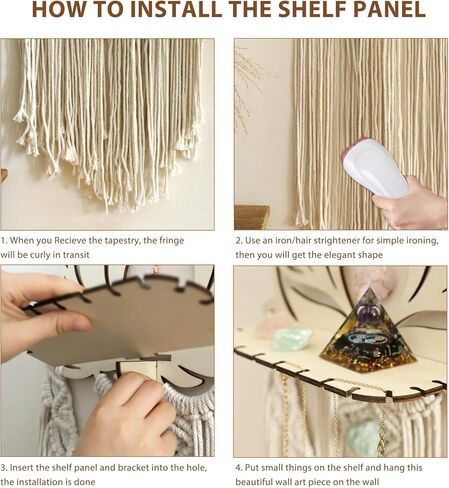 HOW TO INSTALL THE SHELF PANEL

1. When you Recieve the tapestry, the fringe will be curly in transit

2. Use an iron/hair strightener for simple ironing, then you will get the elegant shape

3. Insert the shelf panel and bracket into the hole, the installation is done

4. Put small things on the shelf and hang this beautiful wall art piece on the wall