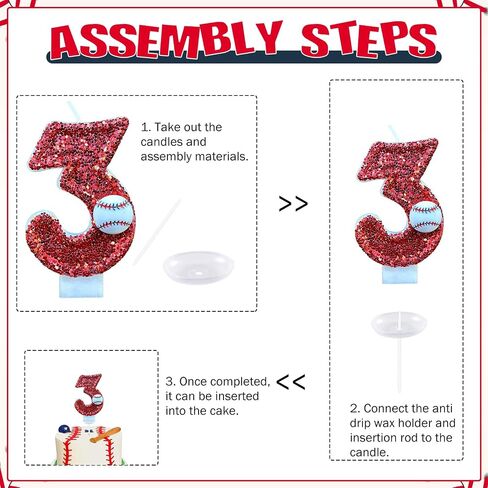 ASSEMBLY STEPS

1. Take out the candles and assembly materials.

>>

2. Connect the anti drip wax holder and insertion rod to the candle.

<<

3. Once completed, it can be inserted into the cake.