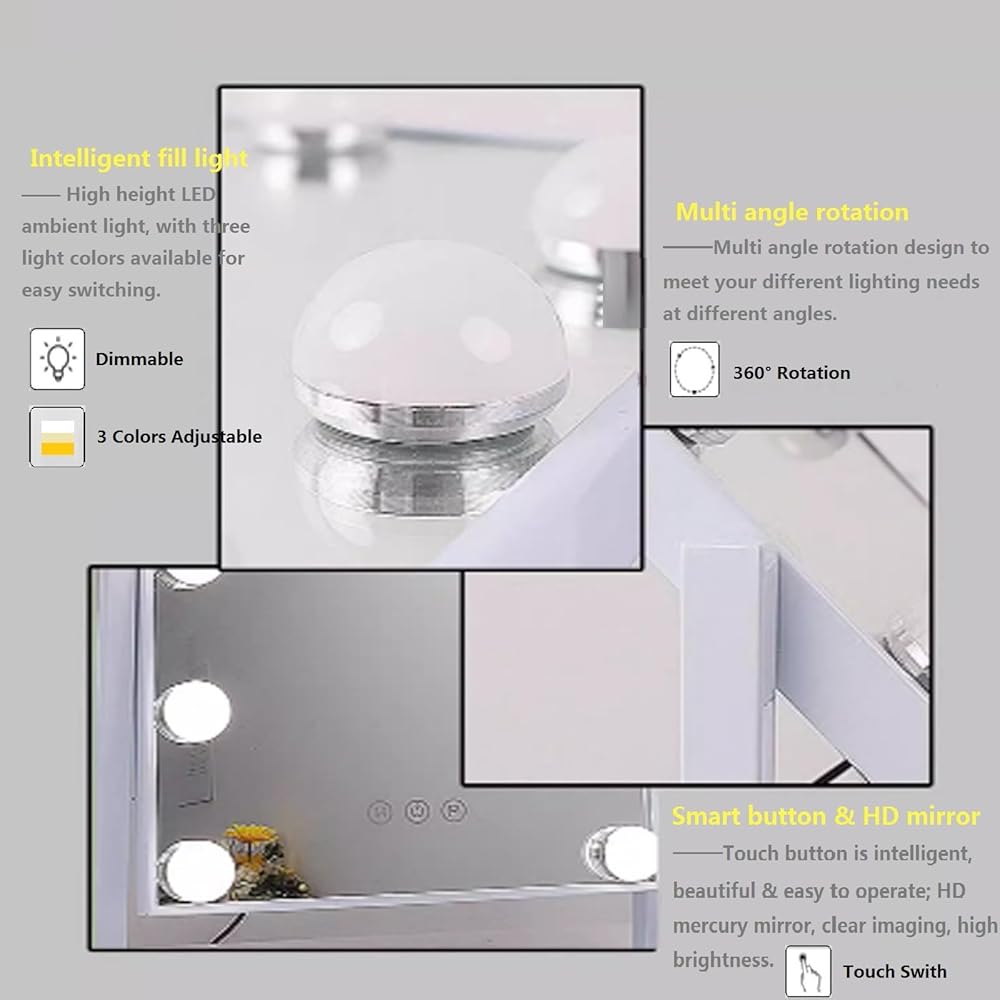 Intelligent fill light

—— High height LED ambient light, with three light colors available for easy switching.

Dimmable

3 Colors Adjustable

Multi angle rotation

——Multi angle rotation design to meet your different lighting needs at different angles.

360° Rotation

Smart button & HD mirror

——Touch button is intelligent, beautiful & easy to operate; HD mercury mirror, clear imaging, high brightness.

Touch Swith