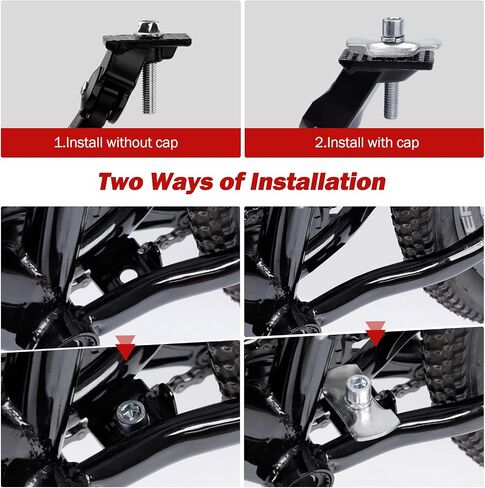 1.Install without cap

2.Install with cap

Two Ways of Installation