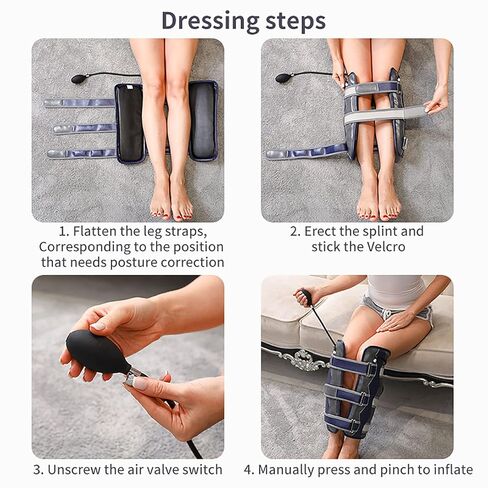 Dressing steps

1. Flatten the leg straps, Corresponding to the position that needs posture correction

2. Erect the splint and stick the Velcro

3. Unscrew the air valve switch

4. Manually press and pinch to inflate