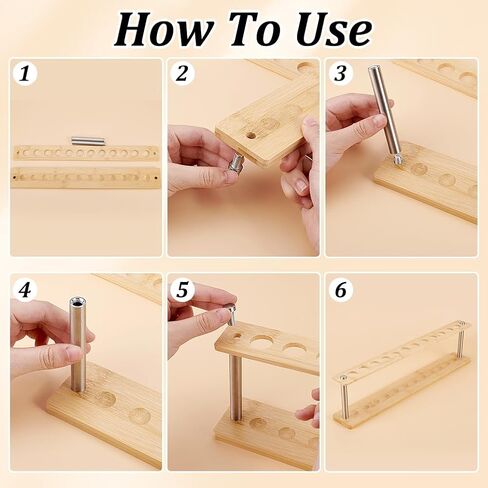 How To Use

1

2

3

4

5

6