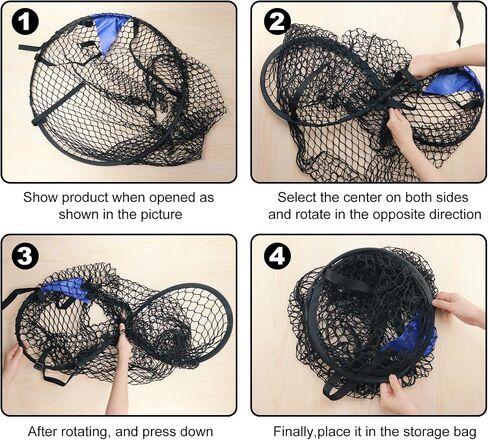 1

Show product when opened as shown in the picture

2

Select the center on both sides and rotate in the opposite direction

3

After rotating, and press down

4

Finally,place it in the storage bag