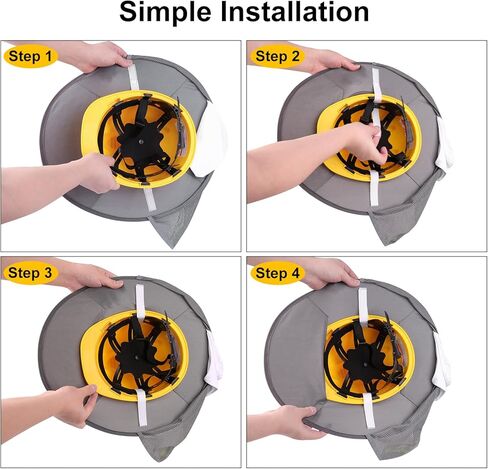 Simple Installation

Step 1

Step 2

Step 3

Step 4