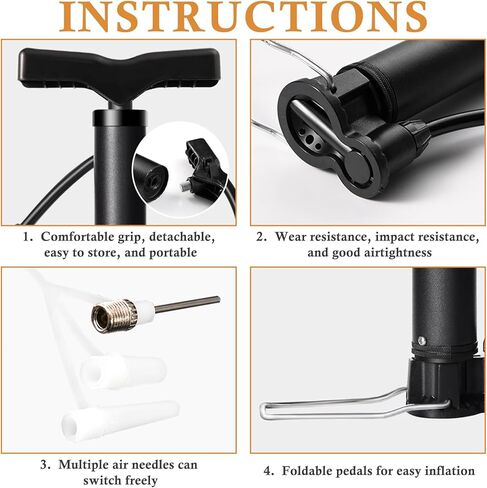 INSTRUCTIONS

1. Comfortable grip, detachable, easy to store, and portable

2. Wear resistance, impact resistance, and good airtightness

3. Multiple air needles can switch freely

4. Foldable pedals for easy inflation