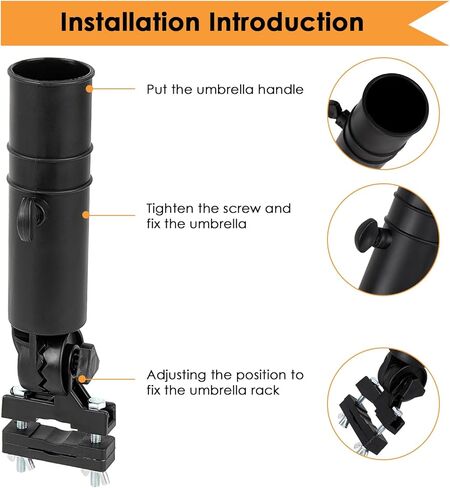 Installation Introduction

Put the umbrella handle

Tighten the screw and fix the umbrella

Adjusting the position to fix the umbrella rack