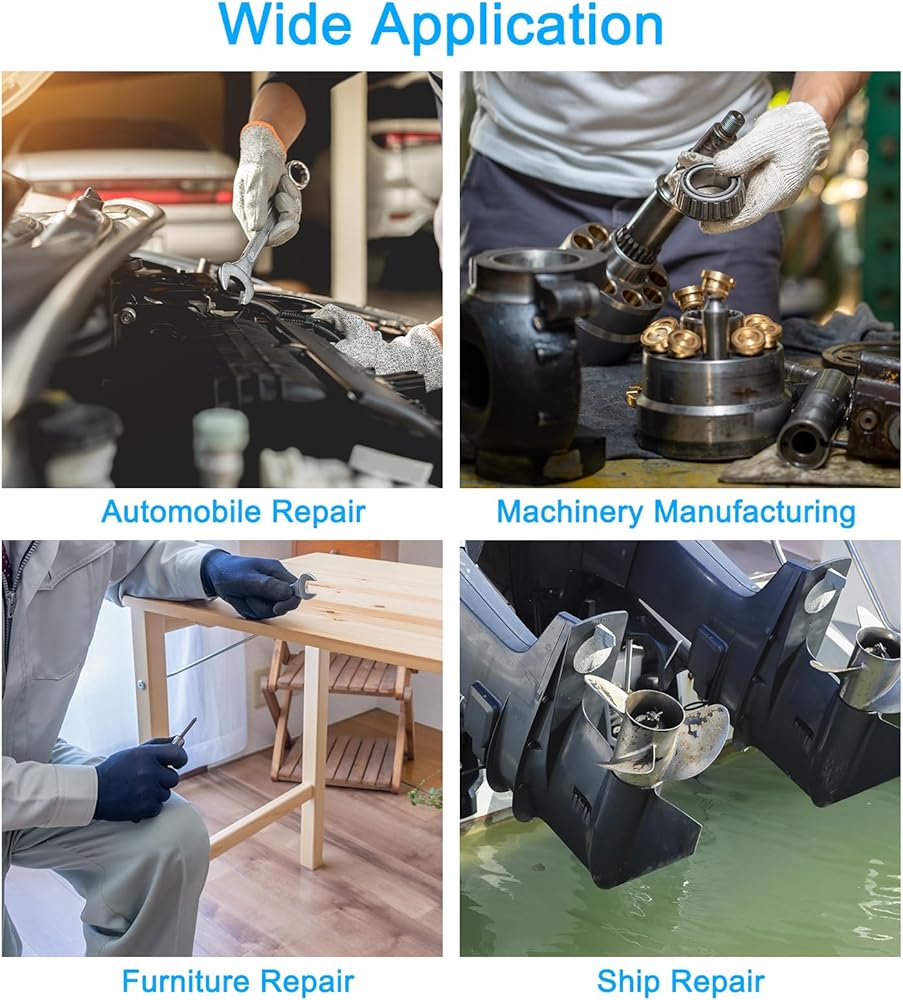 Wide Application

Automobile Repair

Machinery Manufacturing

Furniture Repair

Ship Repair