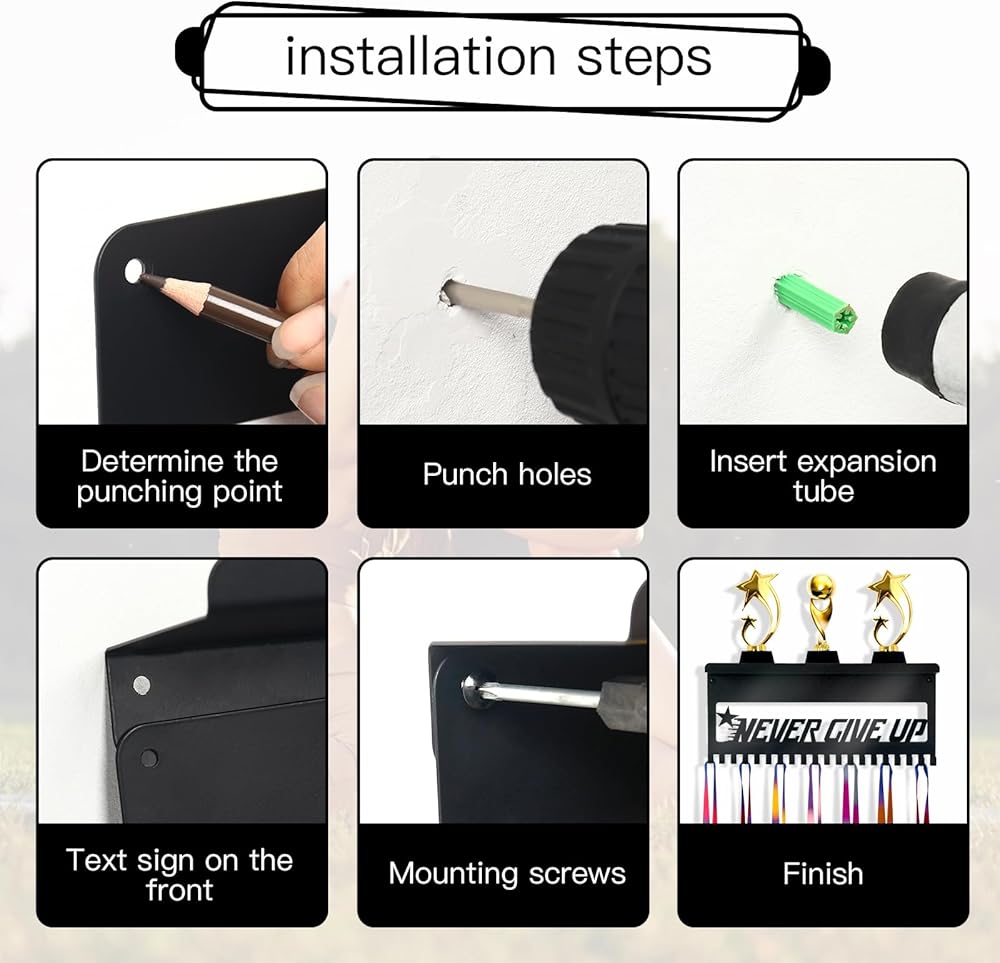 installation steps

Determine the punching point

Punch holes

Insert expansion tube

Text sign on the front

Mounting screws

NEVER GIVE UP

Finish