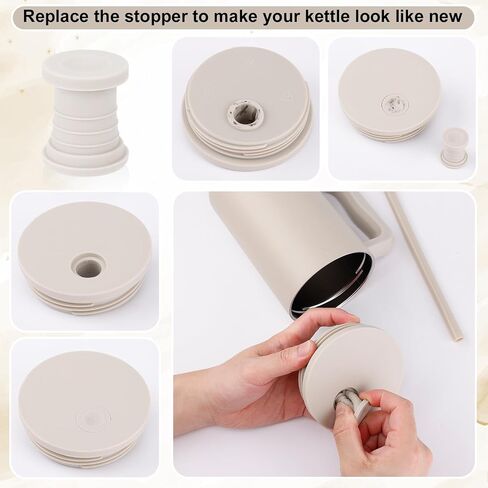 Replace the stopper to make your kettle look like new