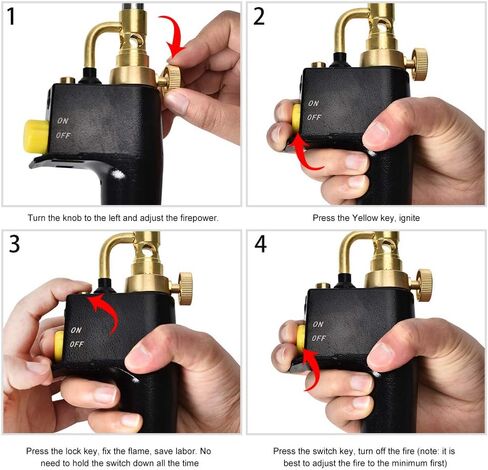 1

ON
OFF

Turn the knob to the left and adjust the firepower.

2

ON
OFF

Press the Yellow key, ignite

3

ON
OFF

Press the lock key, fix the flame, save labor. No need to hold the switch down all the time

4

ON
OFF

Press the switch key, turn off the fire (note: it is best to adjust the fire to the minimum first)