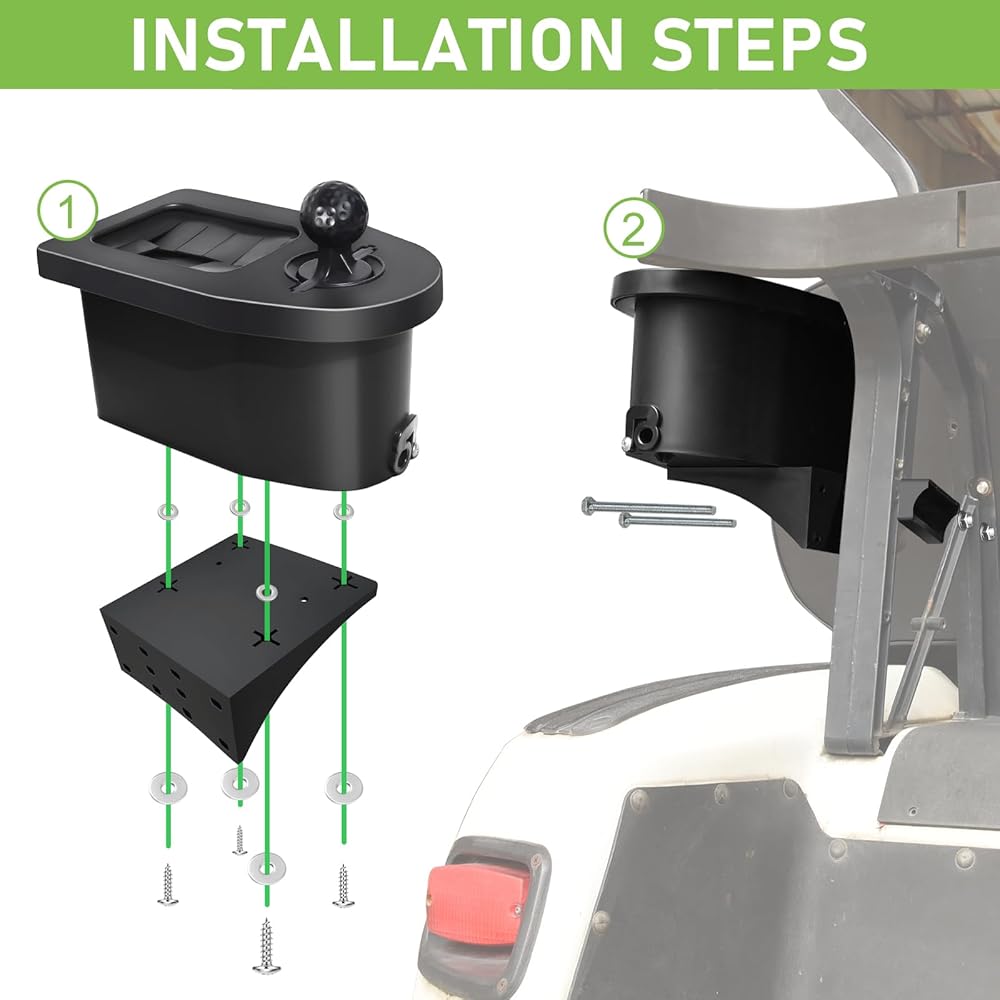 INSTALLATION STEPS

1

2