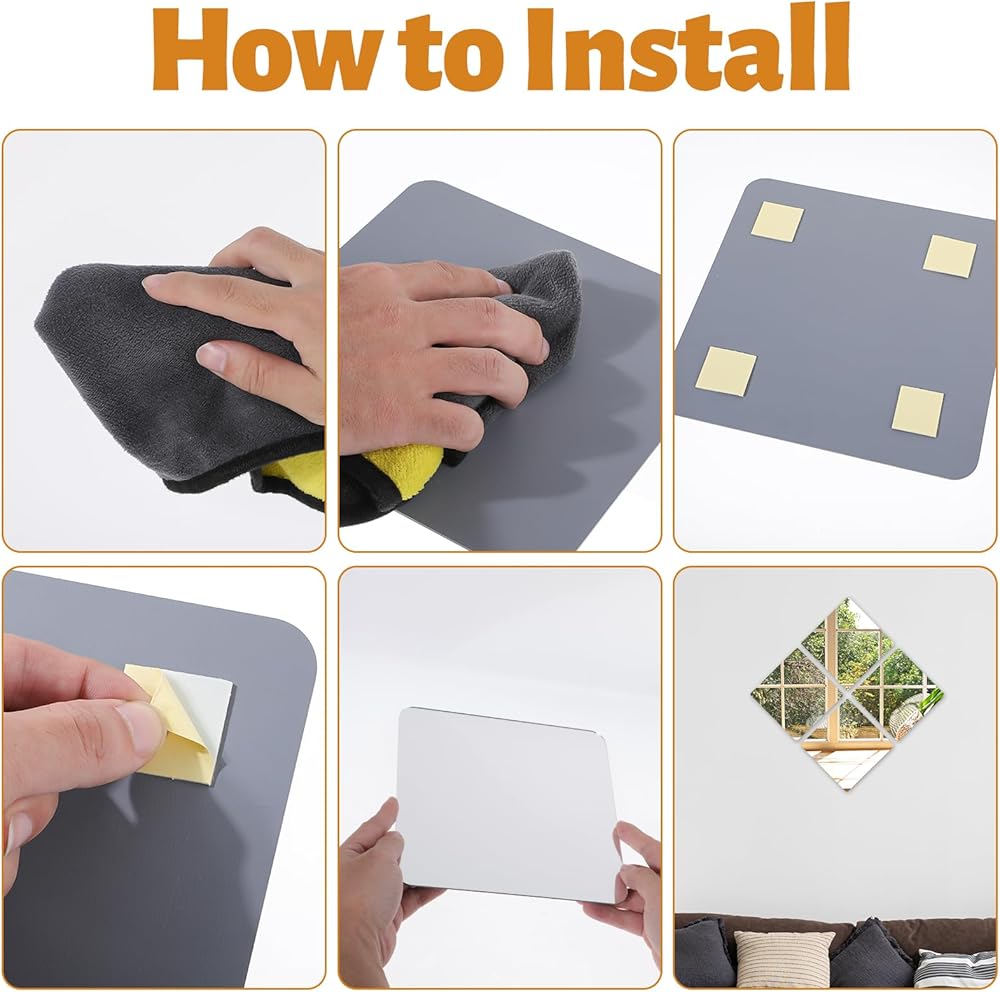 How to Install