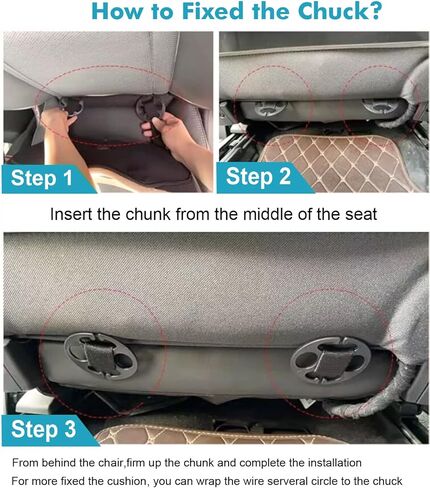 How to Fixed the Chuck?

Step 1

Step 2

Insert the chunk from the middle of the seat

Step 3

From behind the chair,firm up the chunk and complete the installation

For more fixed the cushion, you can wrap the wire serveral circle to the chuck