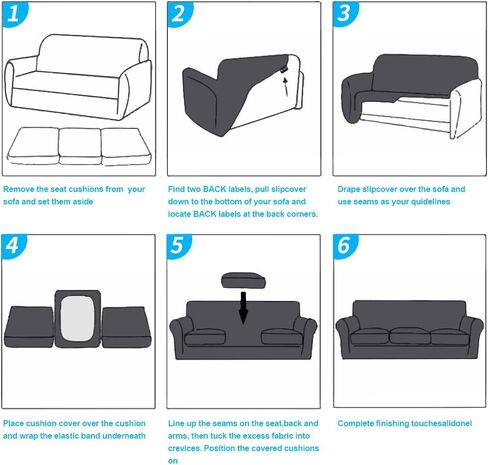 1

Remove the seat cushions from your sofa and set them aside

2

Find two BACK labels, pull slipcover down to the bottom of your sofa and locate BACK labels at the back corners.

3

Drape slipcover over the sofa and use seams as your quidelines

4

Place cushion cover over the cushion and wrap the elastic band underneath

5

Line up the seams on the seat,back and arms, then tuck the excess fabric into crevices. Position the covered cushions on

6

Complete finishing touchesalldonel