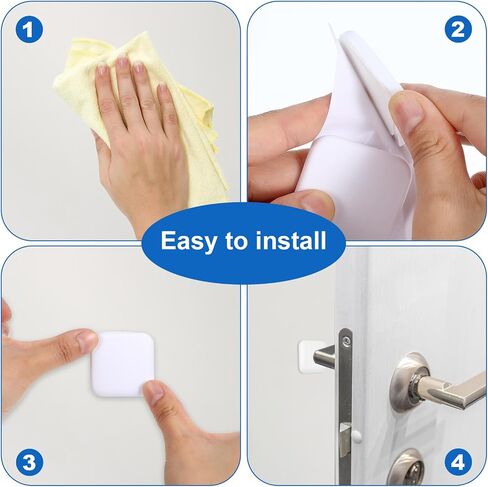 1

2

Easy to install

3

4