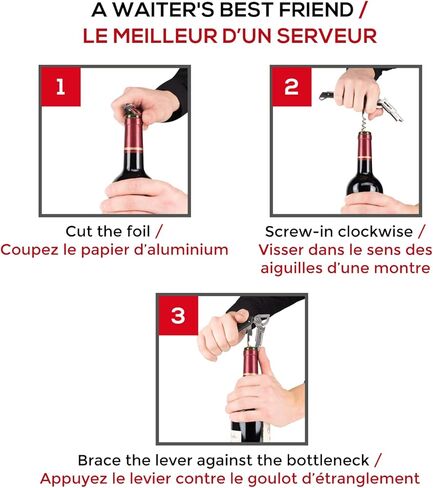 A WAITER'S BEST FRIEND /
LE MEILLEUR D'UN SERVEUR

1

Cut the foil /
Coupez le papier d'aluminium

2

Screw-in clockwise /
Visser dans le sens des aiguilles d'une montre

3

Brace the lever against the bottleneck /
Appuyez le levier contre le goulot d'étranglement