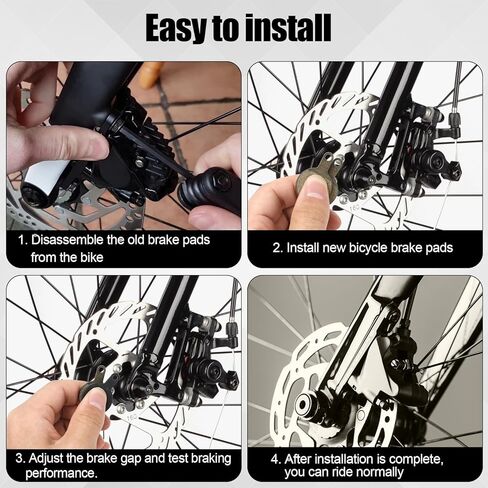 Easy to install

1. Disassemble the old brake pads from the bike

160

2. Install new bicycle brake pads

160

3. Adjust the brake gap and test braking performance.

4. After installation is complete, you can ride normally