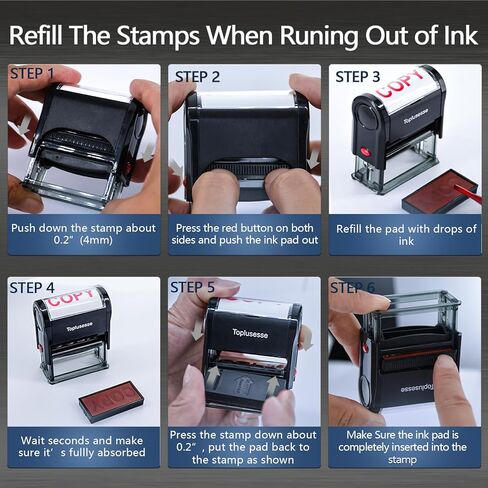 Refill The Stamps When Runing Out of Ink

STEP 1
Push down the stamp about 0.2" (4mm)

STEP 2
Press the red button on both sides and push the ink pad out

STEP 3
COPY
Toplusesse
Refill the pad with drops of ink

STEP 4
COPY
Toplusesse
Wait seconds and make sure it's fully absorbed

STEP 5
Toplusesse
Press the stamp down about 0.2", put the pad back to the stamp as shown

STEP 6
Toplusesse
Make Sure the ink pad is completely inserted into the stamp