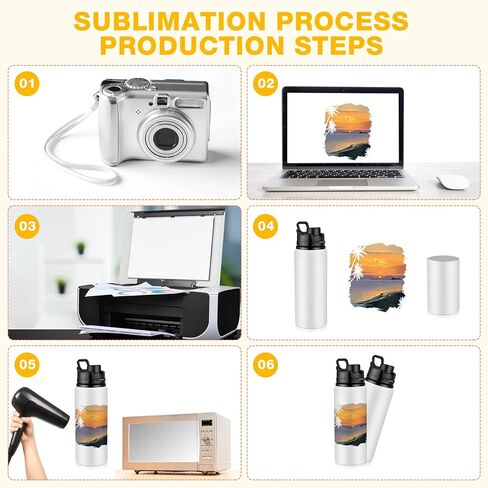 SUBLIMATION PROCESS
PRODUCTION STEPS

01

02

03

04

05

06