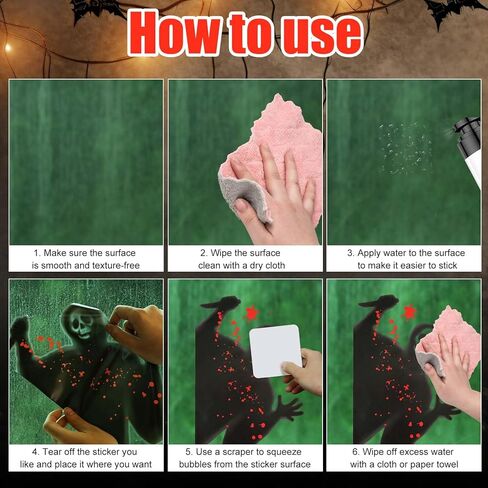 How to use

1. Make sure the surface is smooth and texture-free

2. Wipe the surface clean with a dry cloth

3. Apply water to the surface to make it easier to stick

4. Tear off the sticker you like and place it where you want

5. Use a scraper to squeeze bubbles from the sticker surface

6. Wipe off excess water with a cloth or paper towel