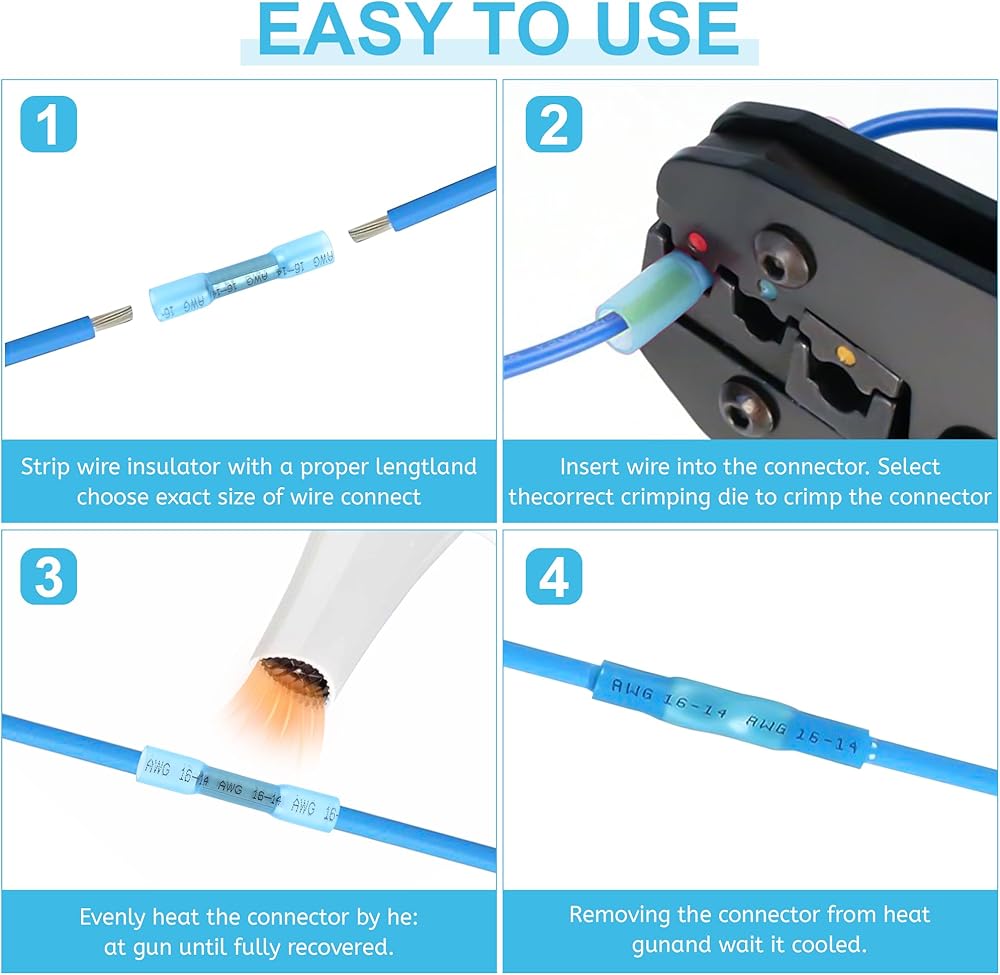 EASY TO USE

1

AWG 16-14 AWG 16-14 AWG 16-

Strip wire insulator with a proper lengtland choose exact size of wire connect

2

Insert wire into the connector. Select thecorrect crimping die to crimp the connector

3

AWG 16-14 AWG 16-14 AWG 16-

Evenly heat the connector by he: at gun until fully recovered.

4

AWG 16-14 AWG 16-14

Removing the connector from heat gunand wait it cooled.